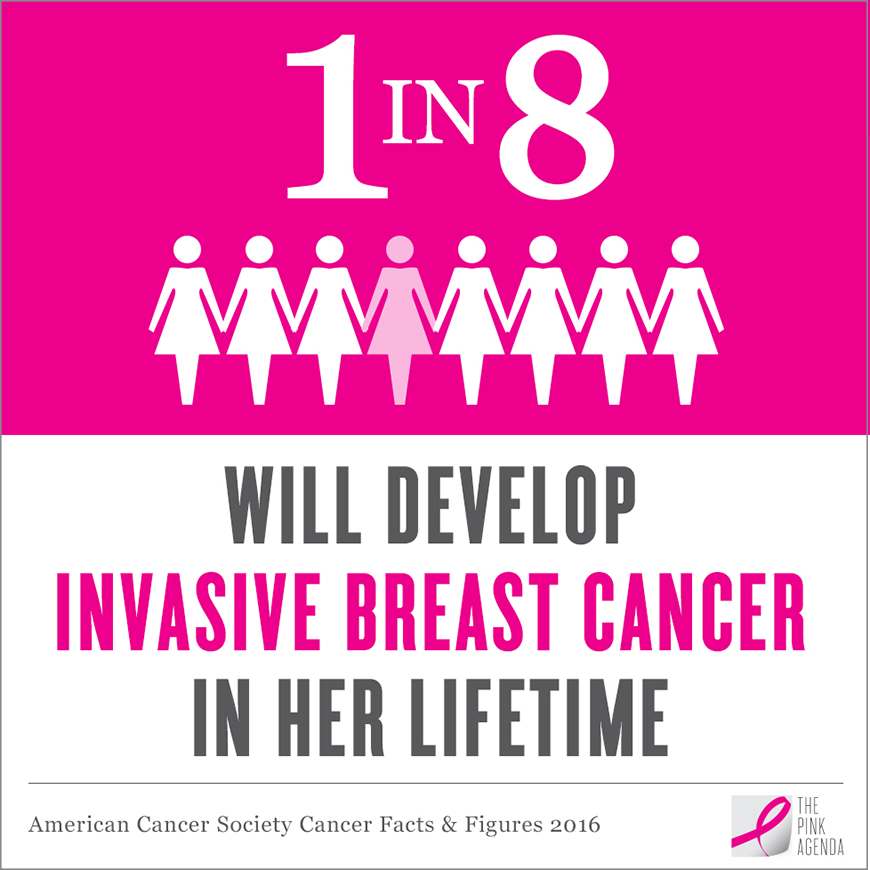 1 IN 8

WILL DEVELOP
INVASIVE BREAST CANCER
IN HER LIFETIME

American Cancer Society Cancer Facts & Figures 2016

THE PINK AGENDA