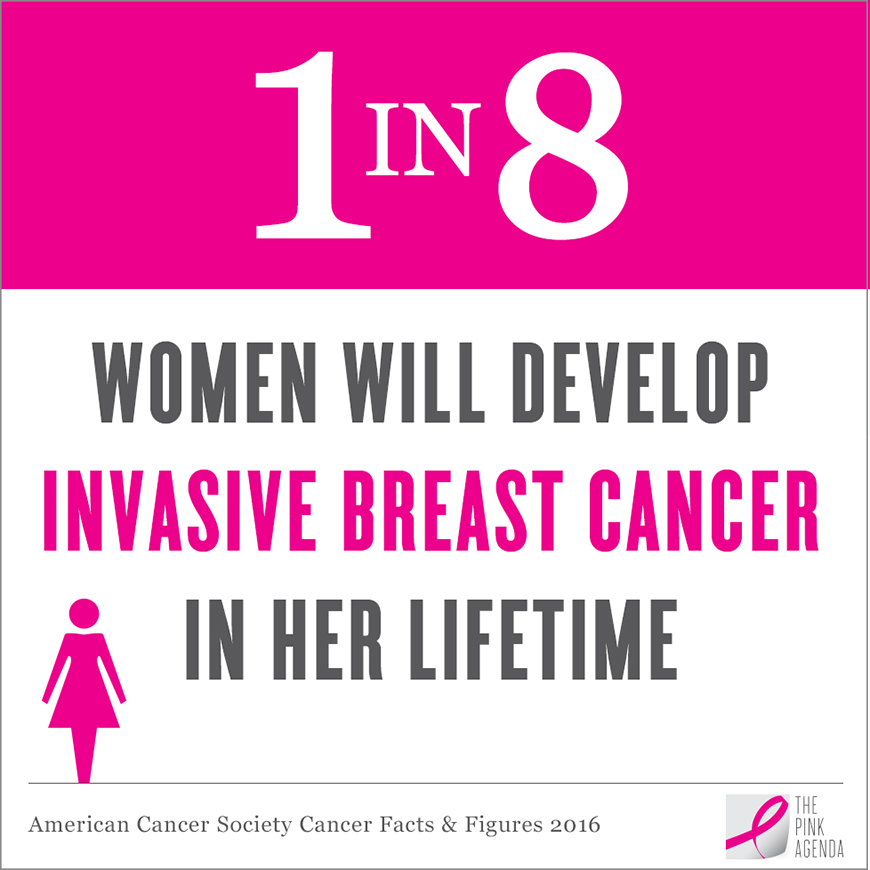 1 IN 8

WOMEN WILL DEVELOP
INVASIVE BREAST CANCER
IN HER LIFETIME

American Cancer Society Cancer Facts & Figures 2016

THE PINK AGENDA