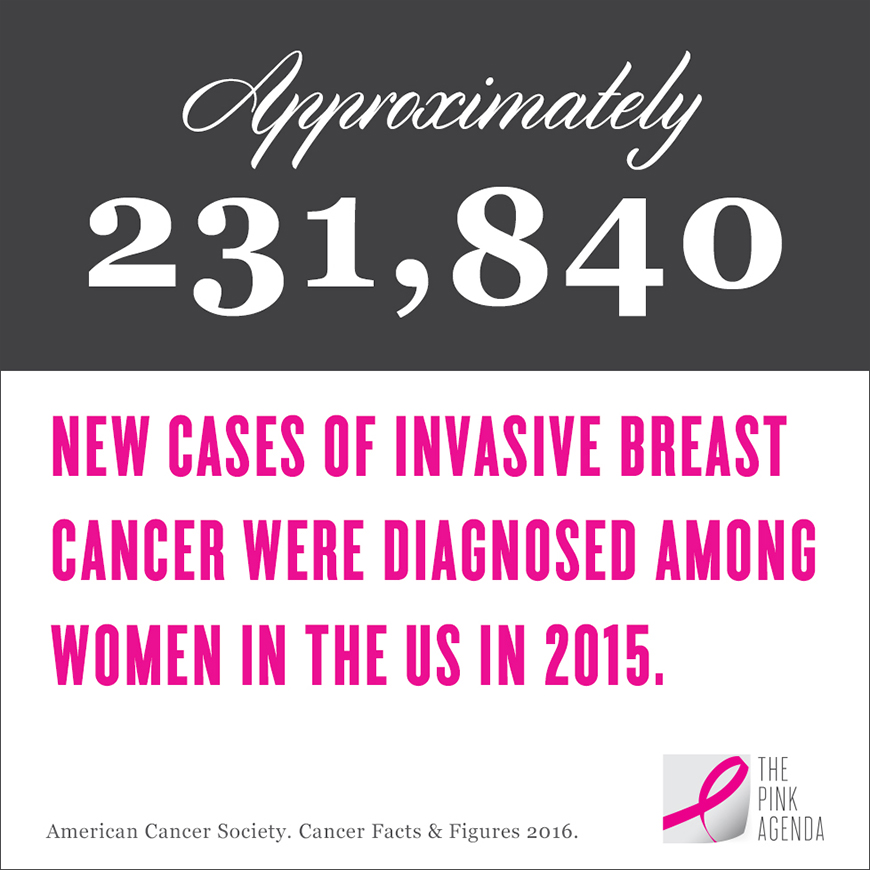 Approximately
231,840

NEW CASES OF INVASIVE BREAST CANCER WERE DIAGNOSED AMONG WOMEN IN THE US IN 2015.

American Cancer Society. Cancer Facts & Figures 2016.

THE PINK AGENDA